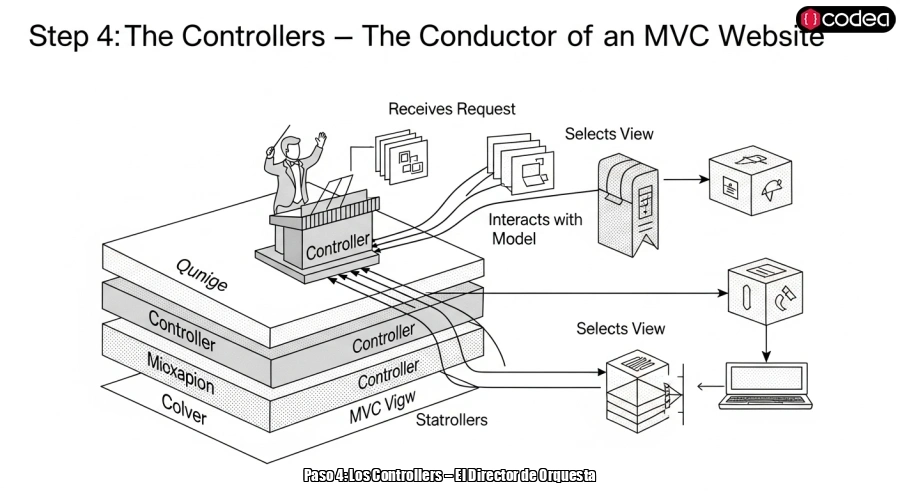 Step 4: The Controllers – The Conductor of an MVC Website

codea

Receives Request

Selects View

Interacts with Model

Controller

Qunige

Controller

Controller

Mioxapion

Controller

Colver

MVC Vigw

Statrollers

Selects View

Paso 4: Los Controllers – El Director de Orquesta